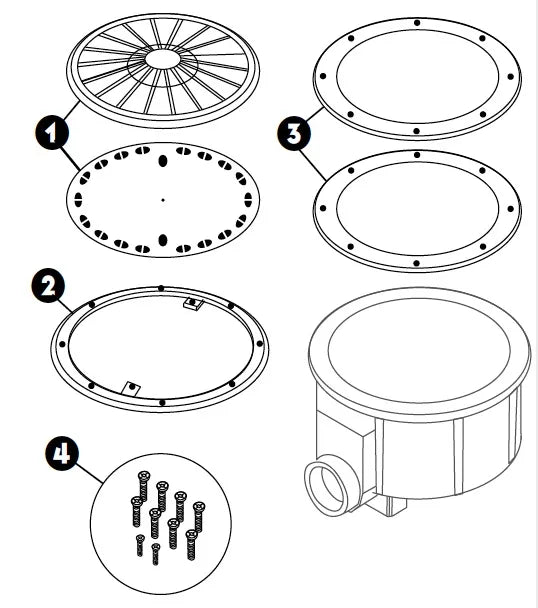 1
3
2
4