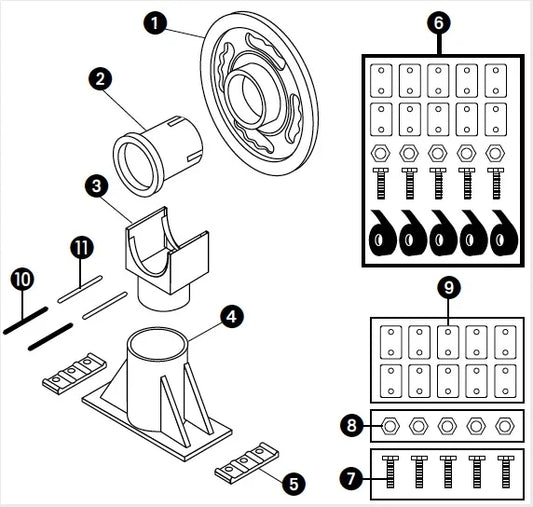 1
2
3
11
10
4
5
6
9
8
7