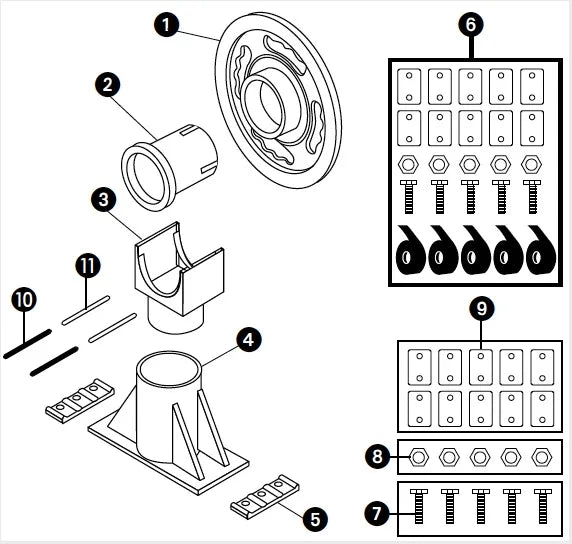 1
2
3
11
10
4
5
6
9
8
7